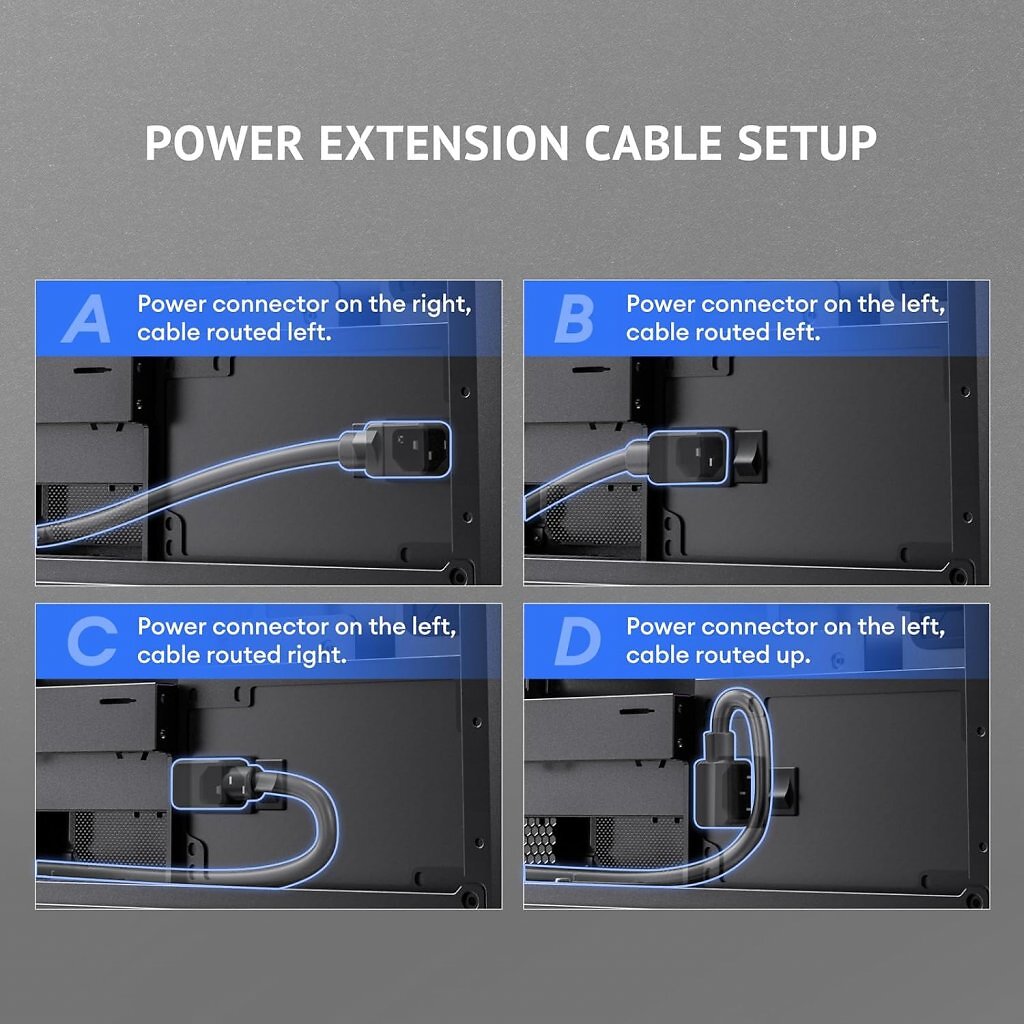 POWER EXTENSION CABLE SETUP

A Power connector on the right, cable routed left.

B Power connector on the left, cable routed left.

C Power connector on the left, cable routed right.

D Power connector on the left, cable routed up.