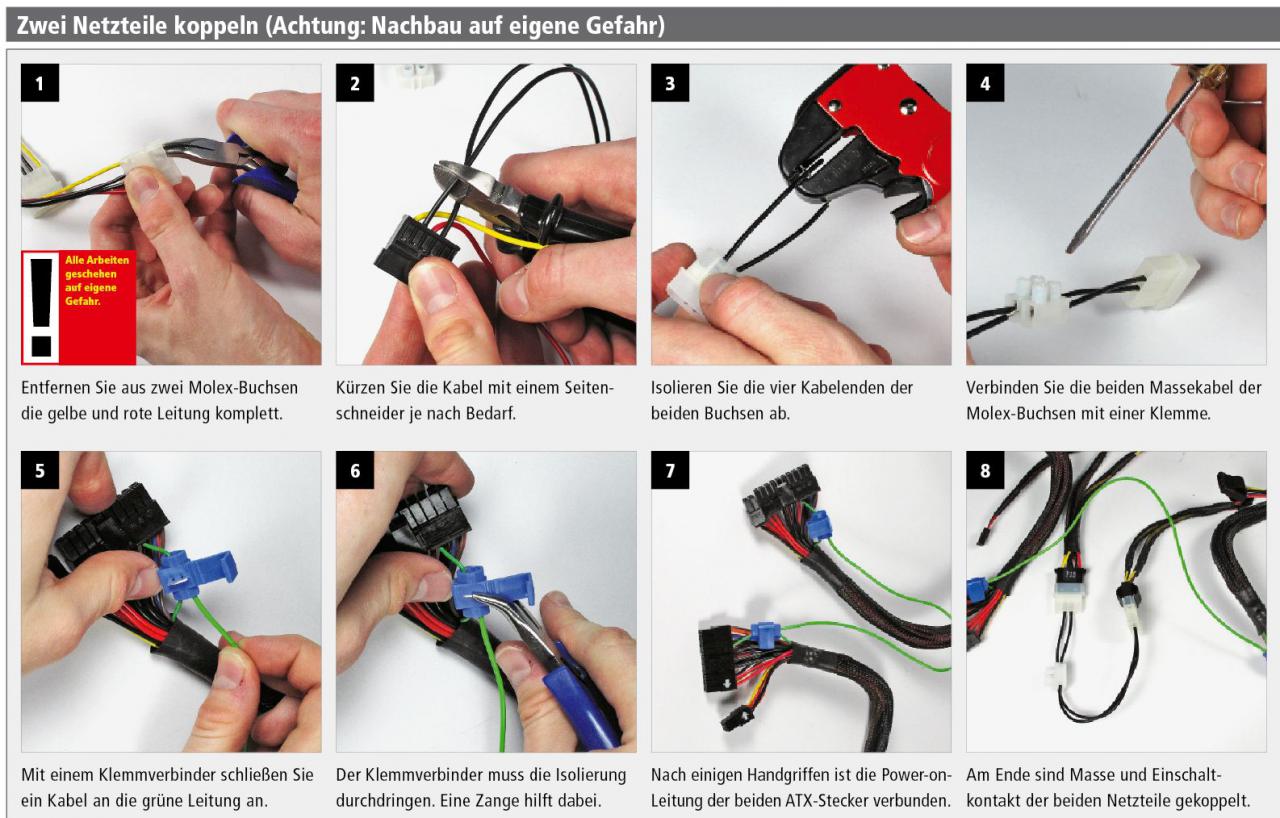 Zwei Netzteile koppeln (Achtung: Nachbau auf eigene Gefahr)

1

Alle Arbeiten geschehen auf eigene Gefahr.

Entfernen Sie aus zwei Molex-Buchsen die gelbe und rote Leitung komplett.

2

Kürzen Sie die Kabel mit einem Seitenschneider je nach Bedarf.

3

Isolieren Sie die vier Kabelenden der beiden Buchsen ab.

4

Verbinden Sie die beiden Massekabel der Molex-Buchsen mit einer Klemme.

5

Mit einem Klemmverbinder schließen Sie ein Kabel an die grüne Leitung an.

6

Der Klemmverbinder muss die Isolierung durchdringen. Eine Zange hilft dabei.

7

Nach einigen Handgriffen ist die Power-on-Leitung der beiden ATX-Stecker verbunden.

8

Am Ende sind Masse und Einschaltkontakt der beiden Netzteile gekoppelt.