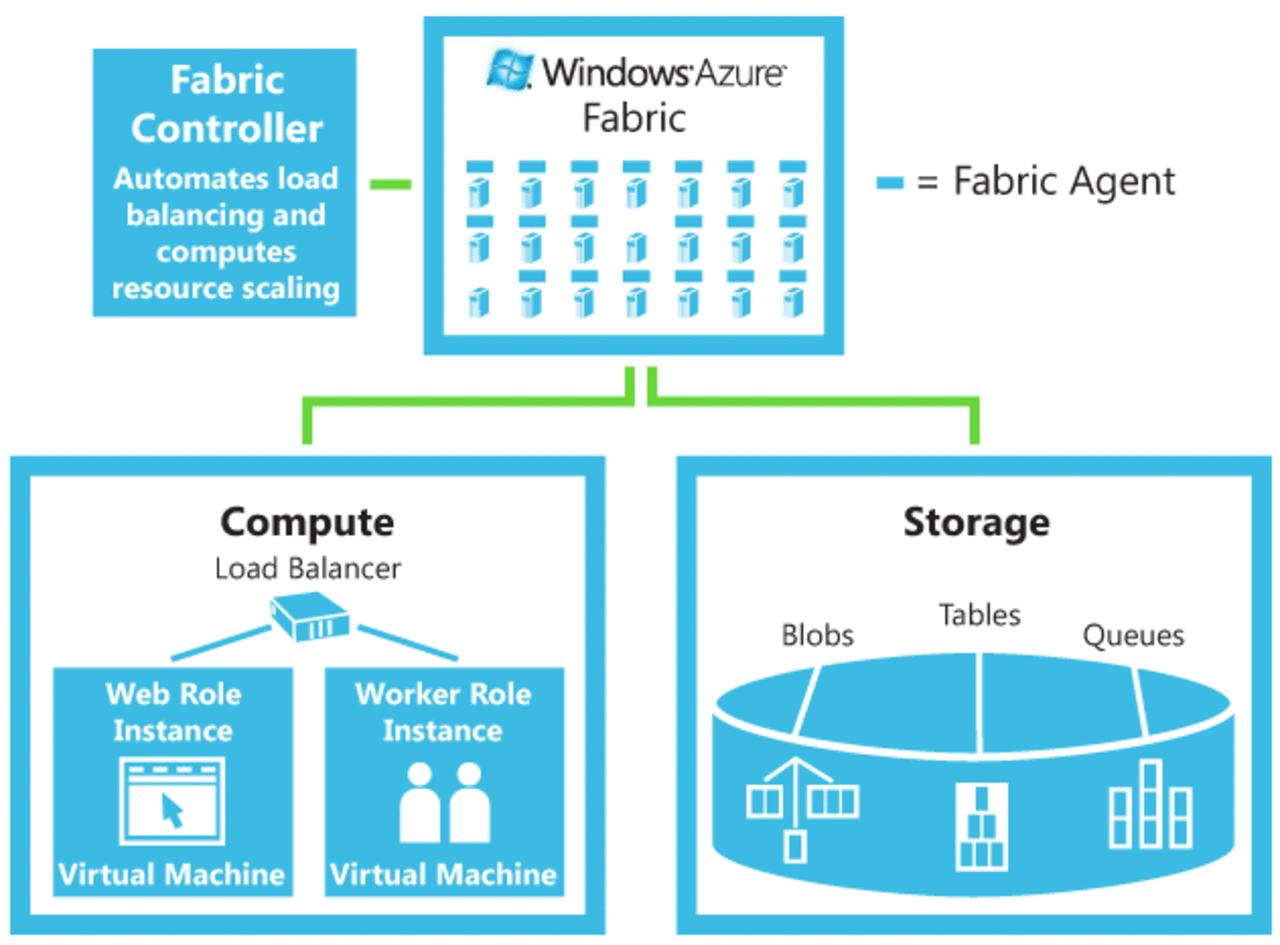 Fabric Controller
Automates load balancing and computes resource scaling

Windows Azure
Fabric

= Fabric Agent

Compute
Load Balancer

Web Role Instance
Virtual Machine

Worker Role Instance
Virtual Machine

Storage
Blobs
Tables
Queues