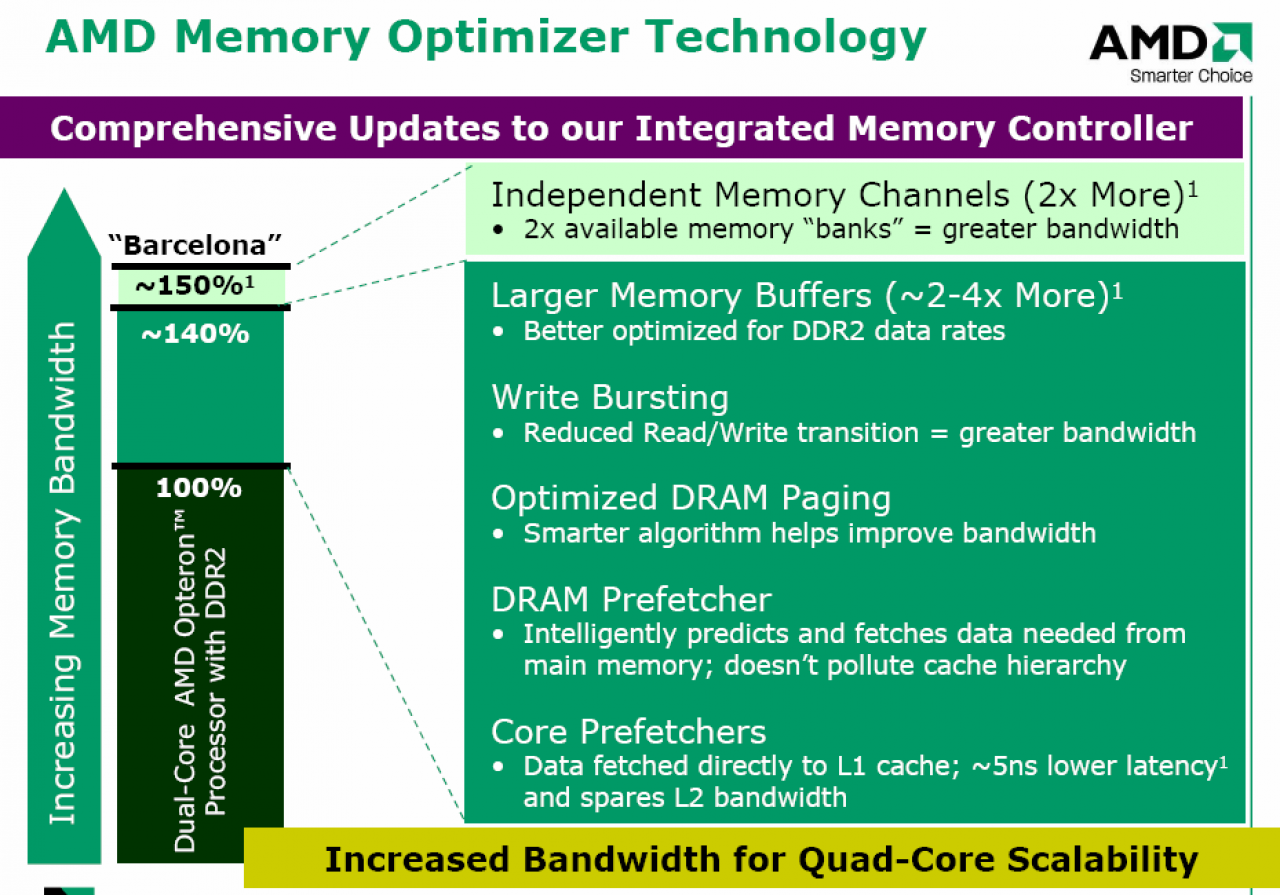 AMD Memory Optimizer Technology

AMD
Smarter Choice

Comprehensive Updates to our Integrated Memory Controller

Increasing Memory Bandwidth

"Barcelona"

~150%$^{1}$

~140%

100%

Dual-Core AMD Opteron™ Processor with DDR2

Independent Memory Channels (2x More)$^{1}$
• 2x available memory "banks" = greater bandwidth

Larger Memory Buffers (~2-4x More)$^{1}$
• Better optimized for DDR2 data rates

Write Bursting
• Reduced Read/Write transition = greater bandwidth

Optimized DRAM Paging
• Smarter algorithm helps improve bandwidth

DRAM Prefetcher
• Intelligently predicts and fetches data needed from main memory; doesn't pollute cache hierarchy

Core Prefetchers
• Data fetched directly to L1 cache; ~5ns lower latency$^{1}$ and spares L2 bandwidth

Increased Bandwidth for Quad-Core Scalability